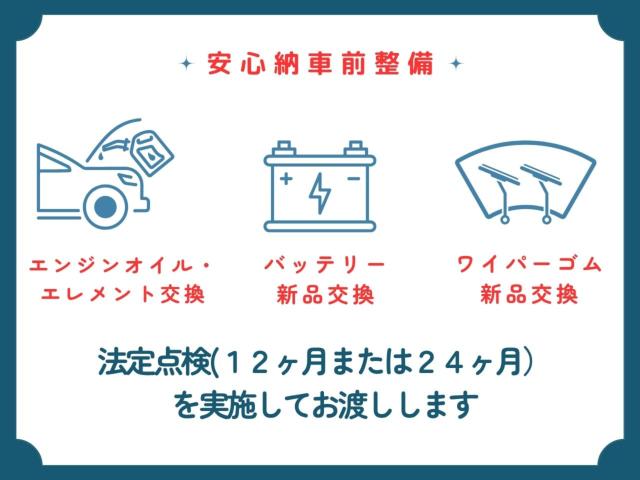 安心納車前整備

エンジンオイル・エレメント交換

バッテリー新品交換

ワイパーゴム新品交換

法定点検(１２ヶ月または２４ヶ月)を実施してお渡しします