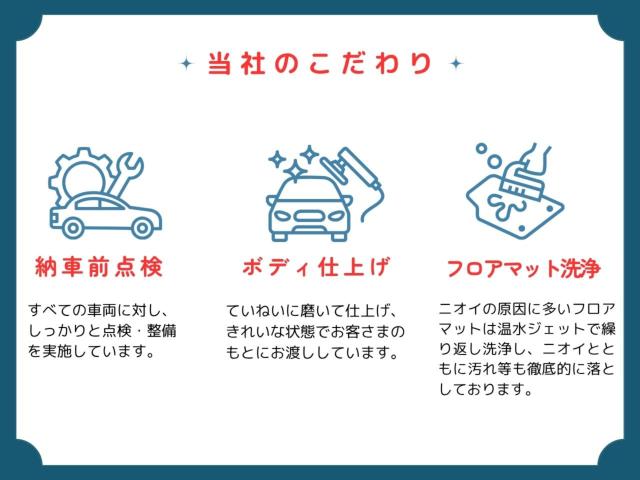 当社のこだわり

納車前点検

すべての車両に対し、しっかりと点検・整備を実施しています。

ボディ仕上げ

ていねいに磨いて仕上げ、きれいな状態でお客さまのもとにお渡ししています。

フロアマット洗浄

ニオイの原因に多いフロアマットは温水ジェットで繰り返し洗浄し、ニオイとともに汚れ等も徹底的に落としております。